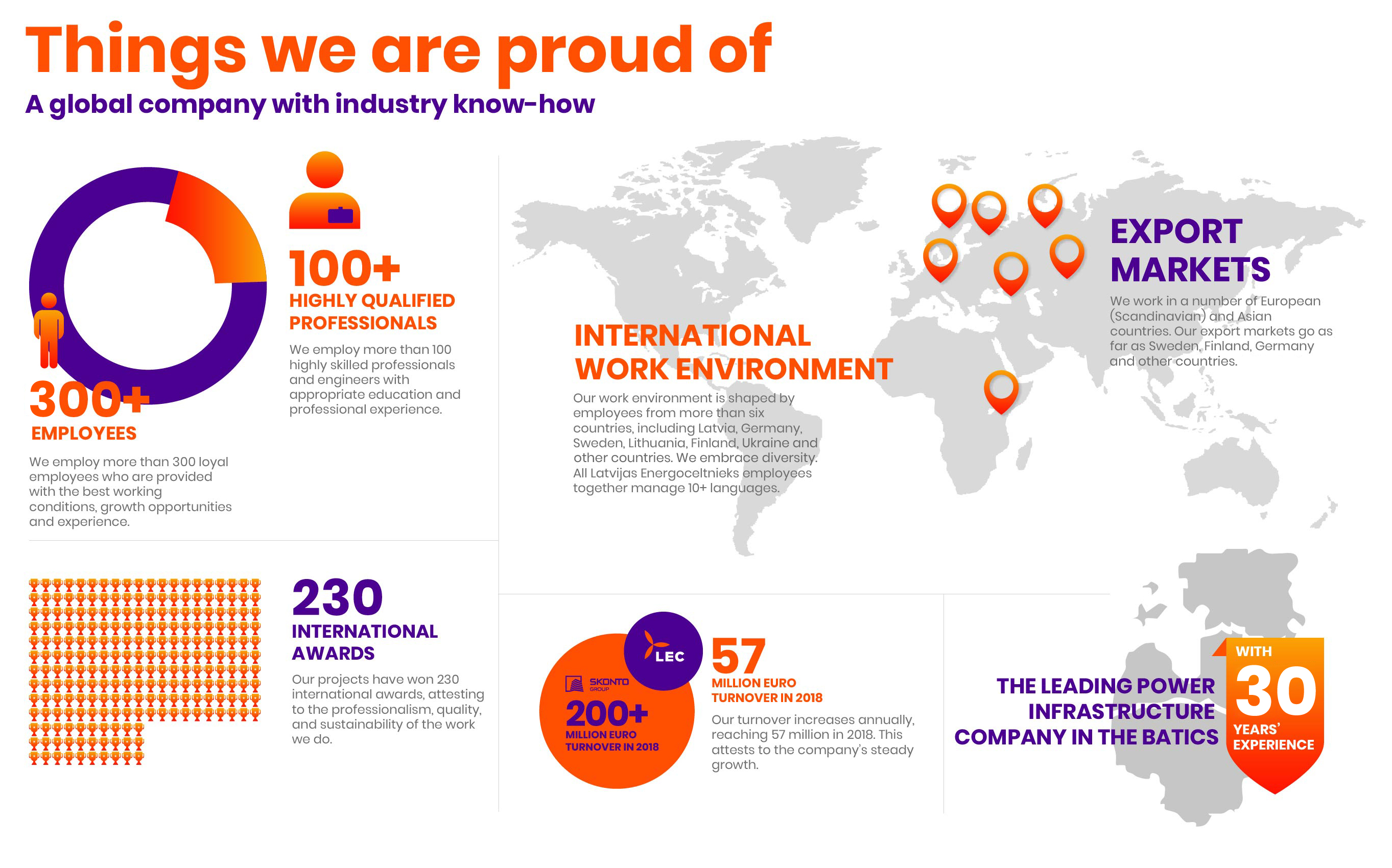 Things we are proud of

A global company with industry know-how

300+
EMPLOYEES

We employ more than 300 loyal employees who are provided with the best working conditions, growth opportunities and experience.

100+
HIGHLY QUALIFIED PROFESSIONALS

We employ more than 100 highly skilled professionals and engineers with appropriate education and professional experience.

INTERNATIONAL WORK ENVIRONMENT

Our work environment is shaped by employees from more than six countries, including Latvia, Germany, Sweden, Lithuania, Finland, Ukraine and other countries. We embrace diversity. All Latvijas Energoceltnieks employees together manage 10+ languages.

EXPORT MARKETS

We work in a number of European (Scandinavian) and Asian countries. Our export markets go as far as Sweden, Finland, Germany and other countries.

230
INTERNATIONAL AWARDS

Our projects have won 230 international awards, attesting to the professionalism, quality, and sustainability of the work we do.

LEC

SKONTO GROUP
200+
MILLION EURO TURNOVER IN 2018

57
MILLION EURO TURNOVER IN 2018

Our turnover increases annually, reaching 57 million in 2018. This attests to the company's steady growth.

THE LEADING POWER INFRASTRUCTURE COMPANY IN THE BATICS

WITH
30
YEARS' EXPERIENCE